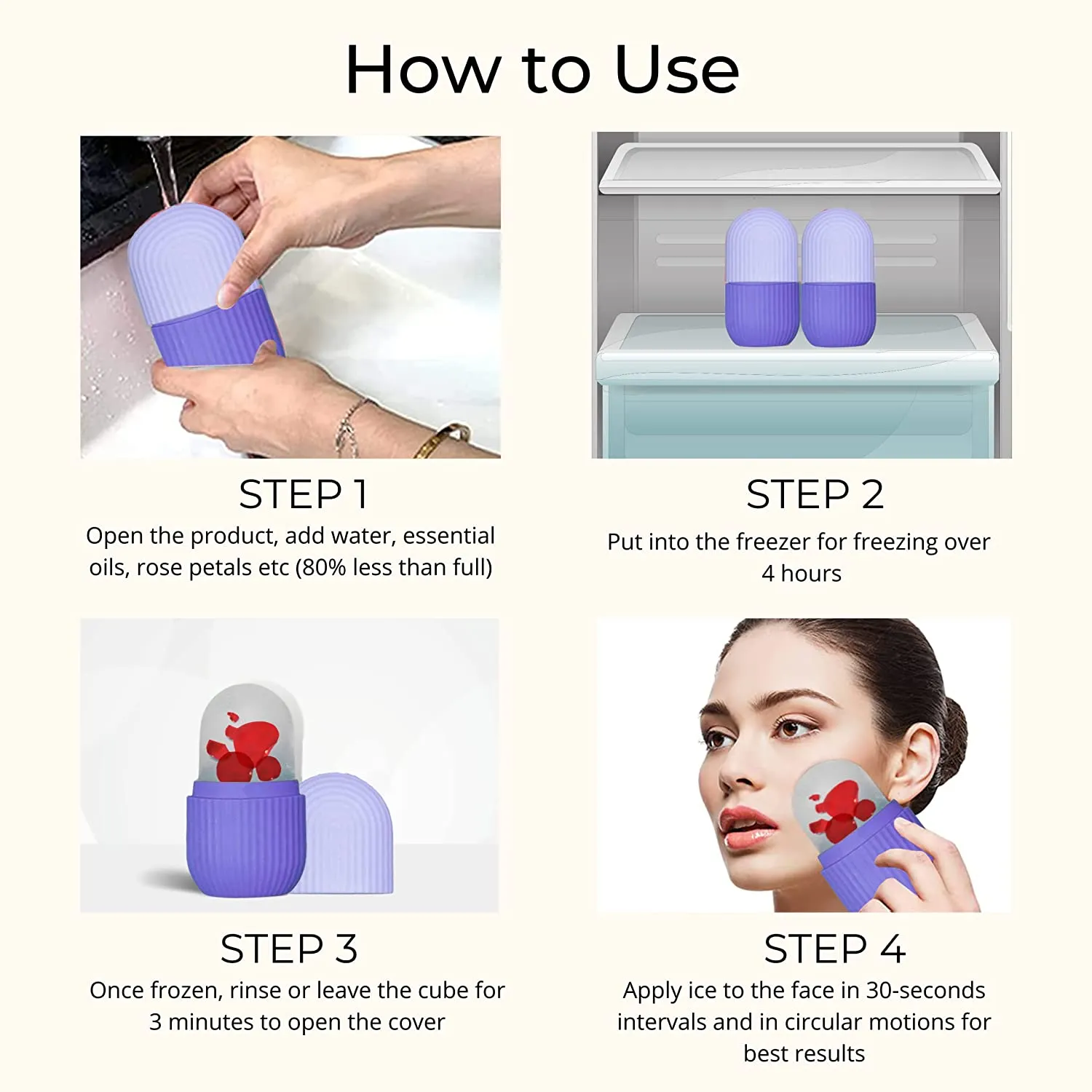 How to Use

STEP 1
Open the product, add water, essential oils, rose petals etc (80% less than full)

STEP 2
Put into the freezer for freezing over 4 hours

STEP 3
Once frozen, rinse or leave the cube for 3 minutes to open the cover

STEP 4
Apply ice to the face in 30-seconds intervals and in circular motions for best results